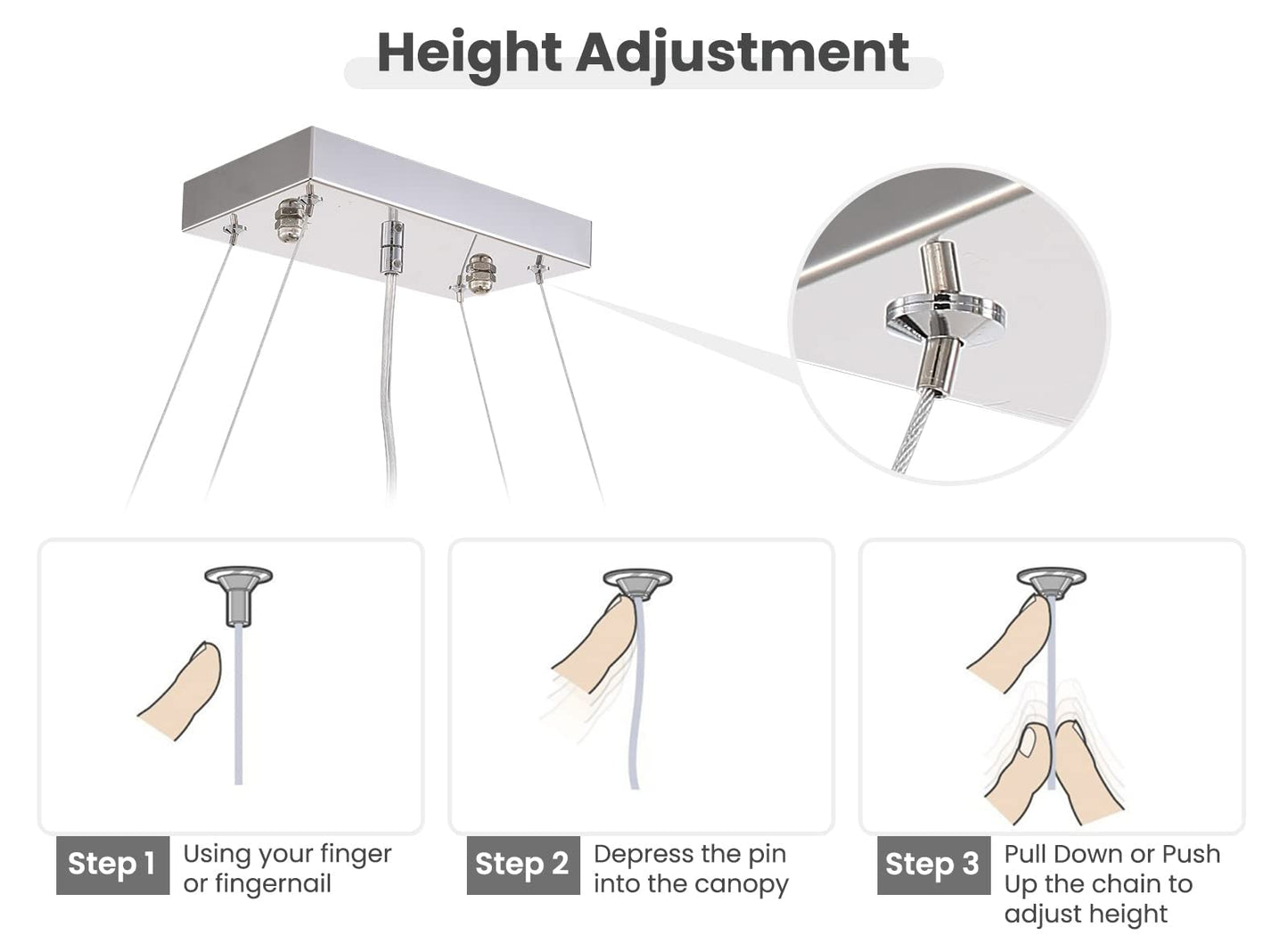 Height Adjustment

Step 1 Using your finger or fingernail

Step 2 Depress the pin into the canopy

Step 3 Pull Down or Push Up the chain to adjust height